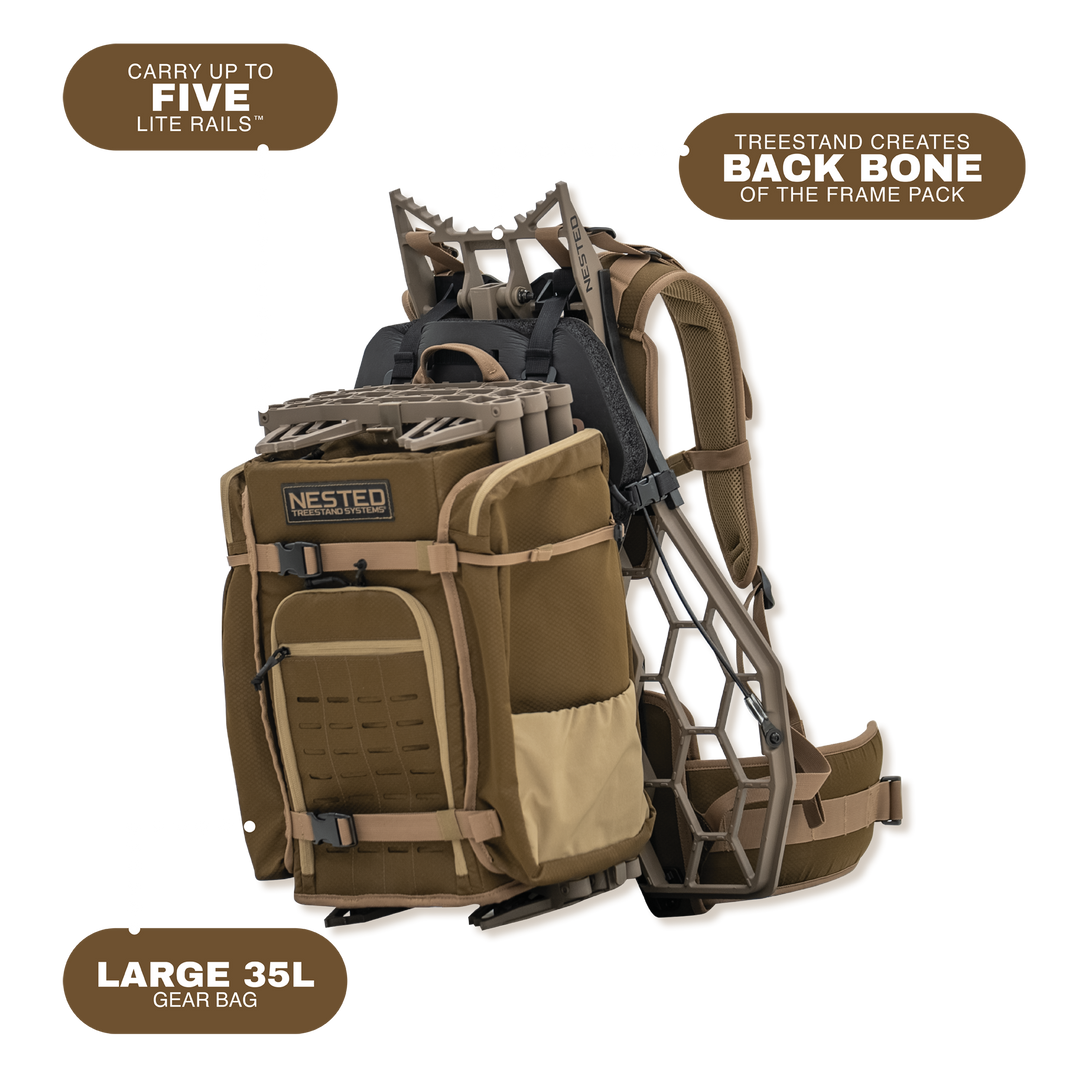 CARRY UP TO
FIVE
LITE RAILS™

TREESTAND CREATES
BACK BONE
OF THE FRAME PACK

NESTED

NESTED
TREESTAND SYSTEMS

LARGE 35L
GEAR BAG